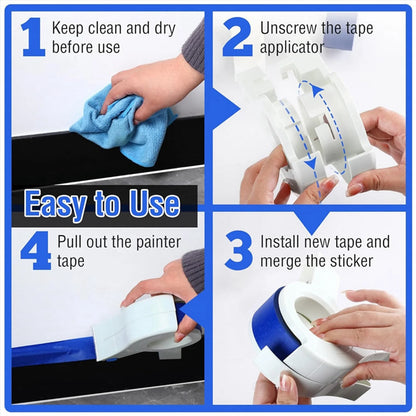 1 Keep clean and dry before use

2 Unscrew the tape applicator

Easy to Use

4 Pull out the painter tape

3 Install new tape and merge the sticker